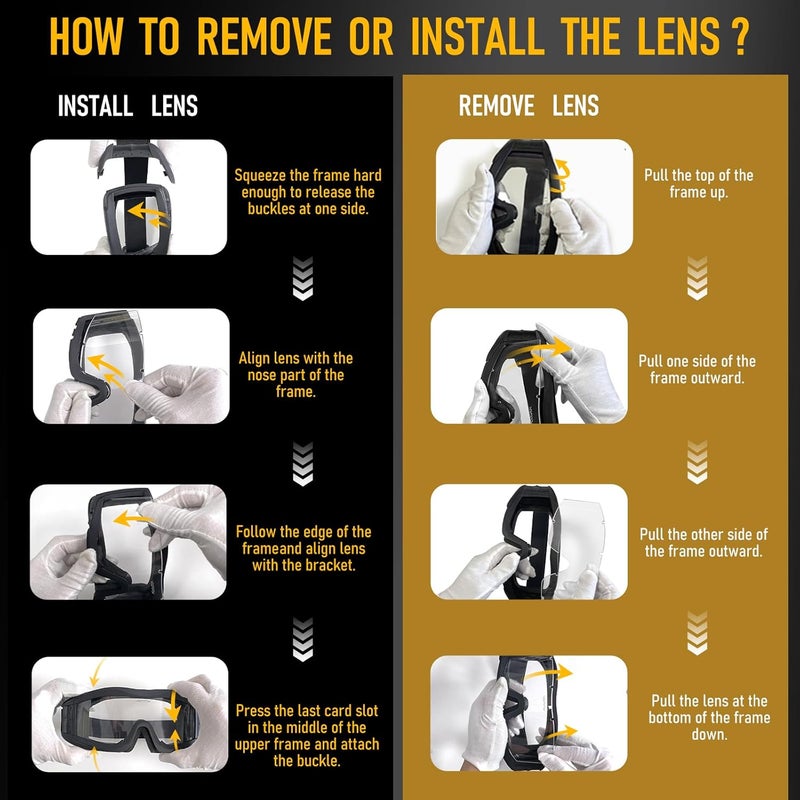 HOW TO REMOVE OR INSTALL THE LENS ?

INSTALL LENS

Squeeze the frame hard enough to release the buckles at one side.

Align lens with the nose part of the frame.

Follow the edge of the frameand align lens with the bracket.

Press the last card slot in the middle of the upper frame and attach the buckle.

REMOVE LENS

Pull the top of the frame up.

Pull one side of the frame outward.

Pull the other side of the frame outward.

Pull the lens at the bottom of the frame down.